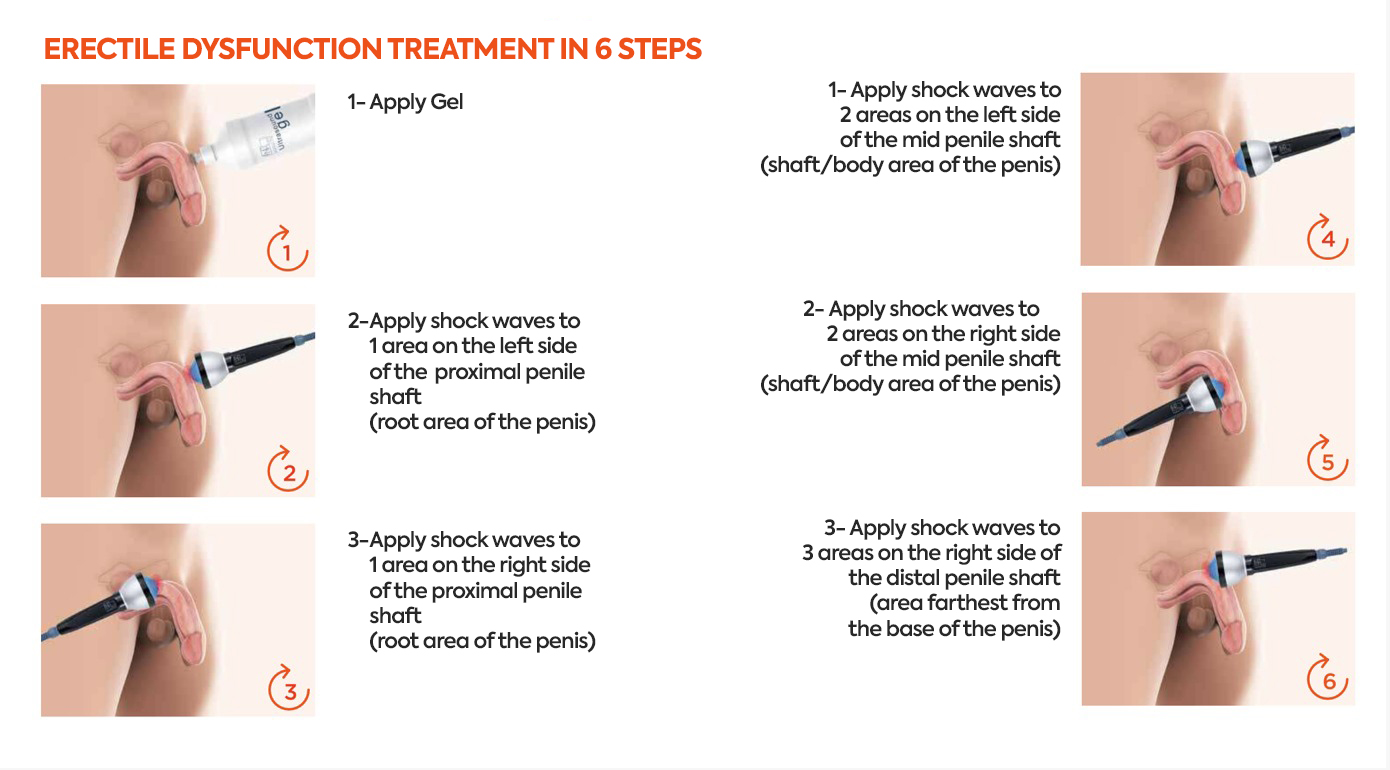 ERECTILE DYSFUNCTION TREATMENT IN 6 STEPS

gel

1

1- Apply Gel

2

2-Apply shock waves to 1 area on the left side of the proximal penile shaft (root area of the penis)

3

3-Apply shock waves to 1 area on the right side of the proximal penile shaft (root area of the penis)

1- Apply shock waves to 2 areas on the left side of the mid penile shaft (shaft/body area of the penis)

4

2- Apply shock waves to 2 areas on the right side of the mid penile shaft (shaft/body area of the penis)

5

3- Apply shock waves to 3 areas on the right side of the distal penile shaft (area farthest from the base of the penis)

6